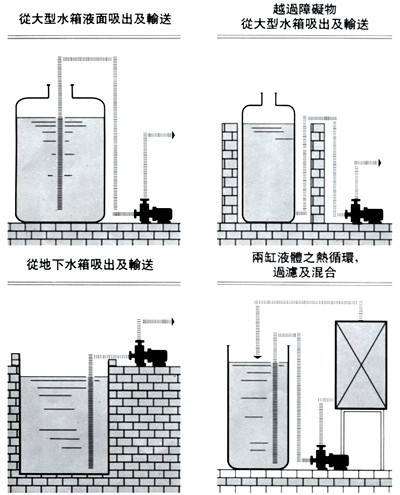 從大型水箱液面吸出及輸送

越過障礙物
從大型水箱吸出及輸送

從地下水箱吸出及輸送

兩缸液體之熱循環、
過濾及混合